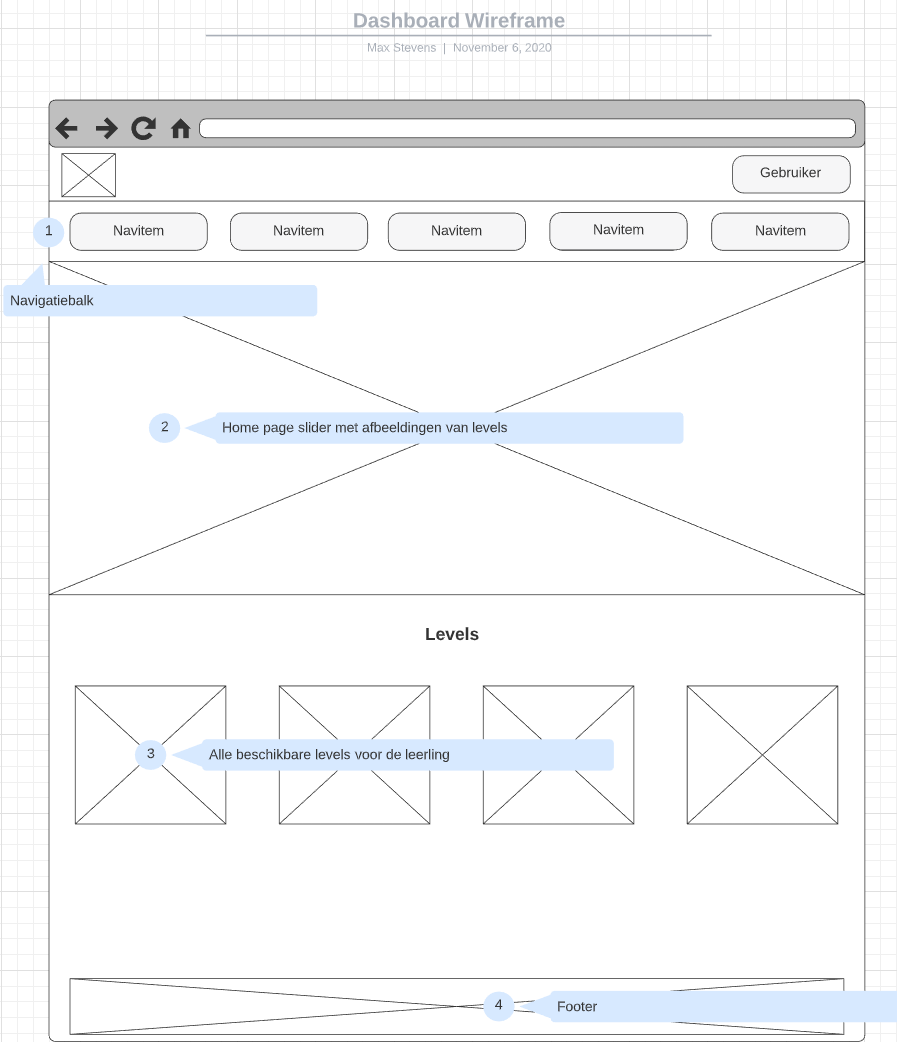 Dashboard Wireframe

Max Stevens | November 6, 2020

Gebruiker

1

Navitem

Navitem

Navitem

Navitem

Navitem

Navigatiebalk

2

Home page slider met afbeeldingen van levels

Levels

3

Alle beschikbare levels voor de leerling

4

Footer